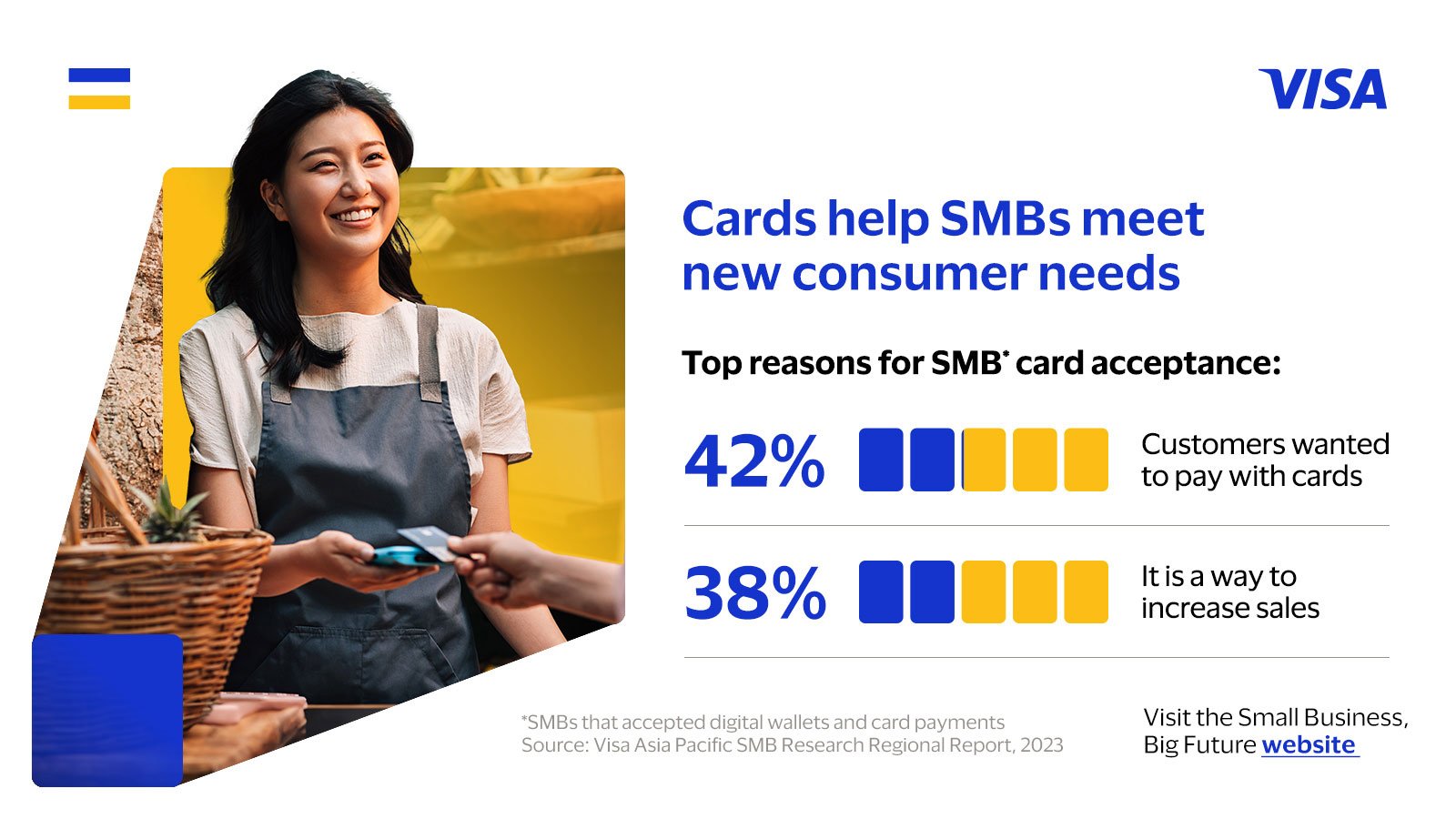 VISA

Cards help SMBs meet new consumer needs

Top reasons for SMB* card acceptance:

42% Customers wanted to pay with cards

38% It is a way to increase sales

*SMBs that accepted digital wallets and card payments
Source: Visa Asia Pacific SMB Research Regional Report, 2023

Visit the Small Business, Big Future website