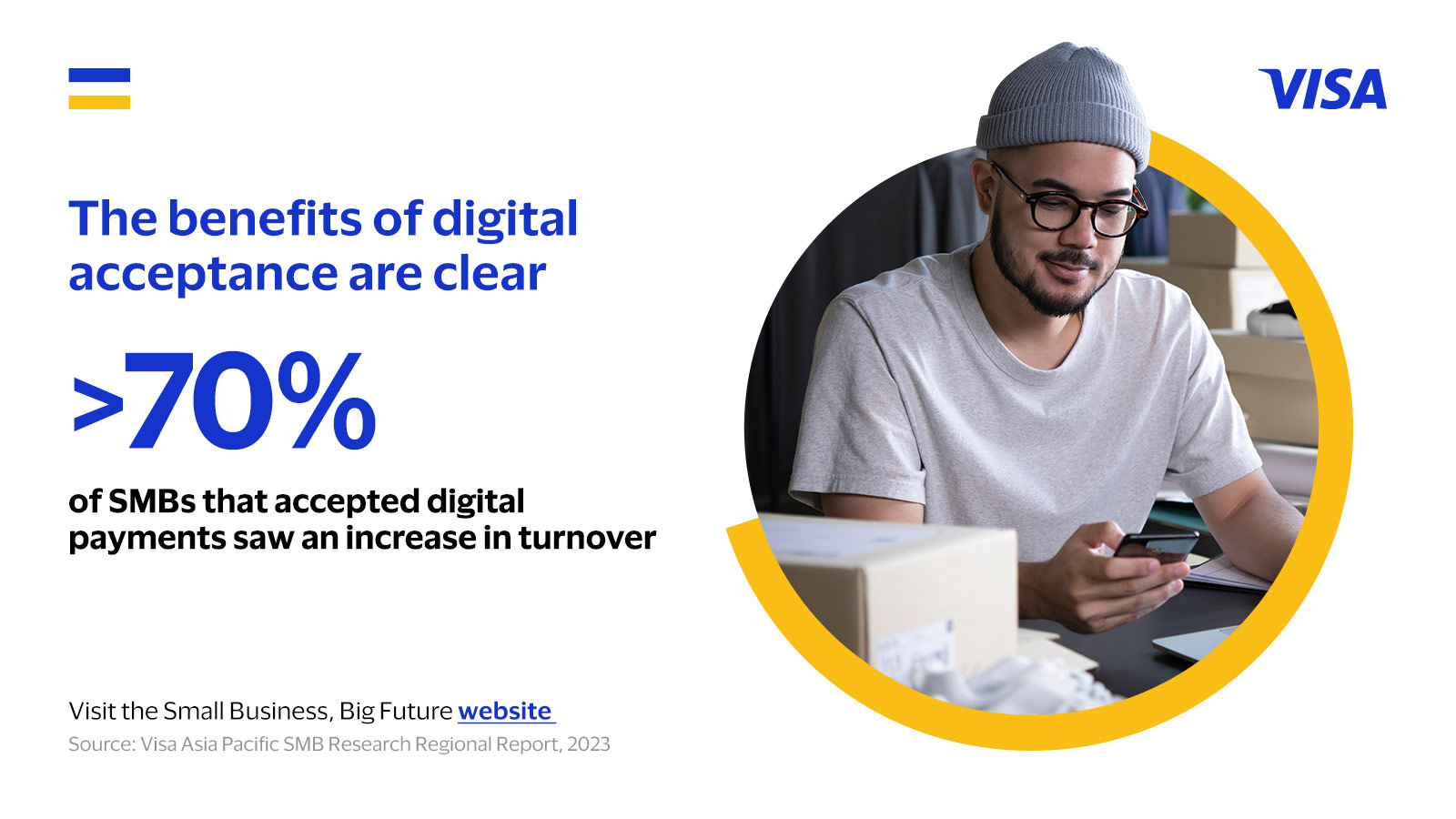 VISA

The benefits of digital acceptance are clear

>70%

of SMBs that accepted digital payments saw an increase in turnover

Visit the Small Business, Big Future website

Source: Visa Asia Pacific SMB Research Regional Report, 2023