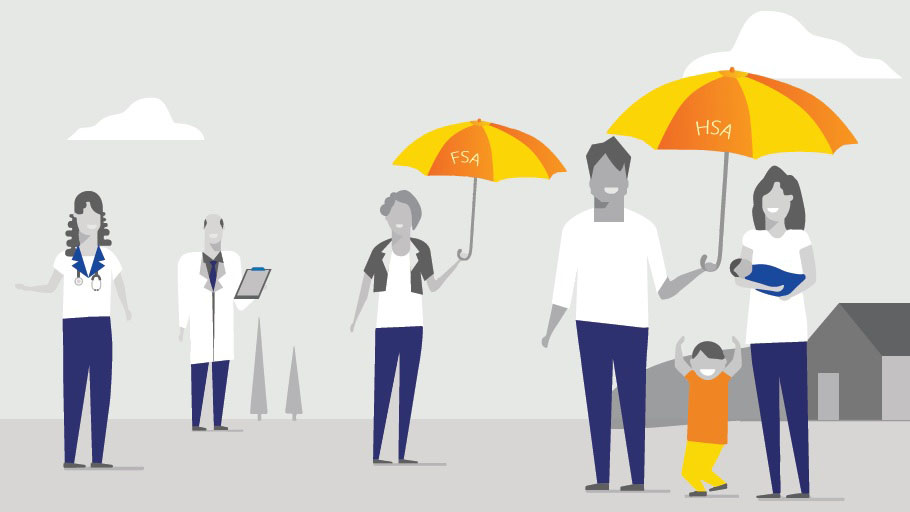 FSA

HSA